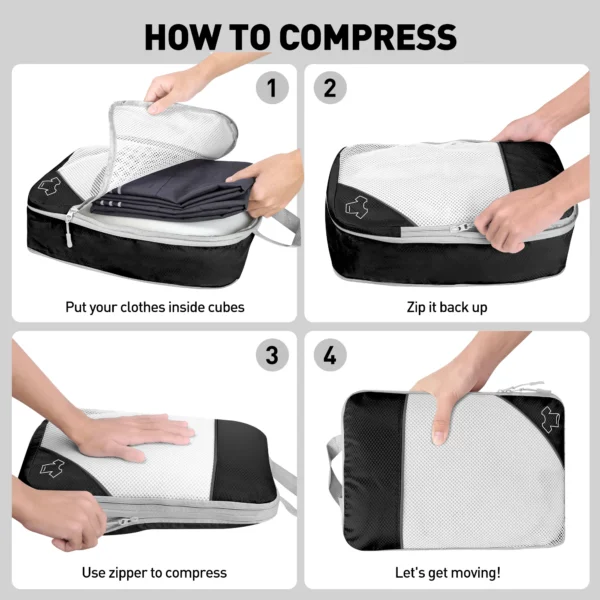 HOW TO COMPRESS

1

Put your clothes inside cubes

2

Zip it back up

3

Use zipper to compress

4

Let's get moving!